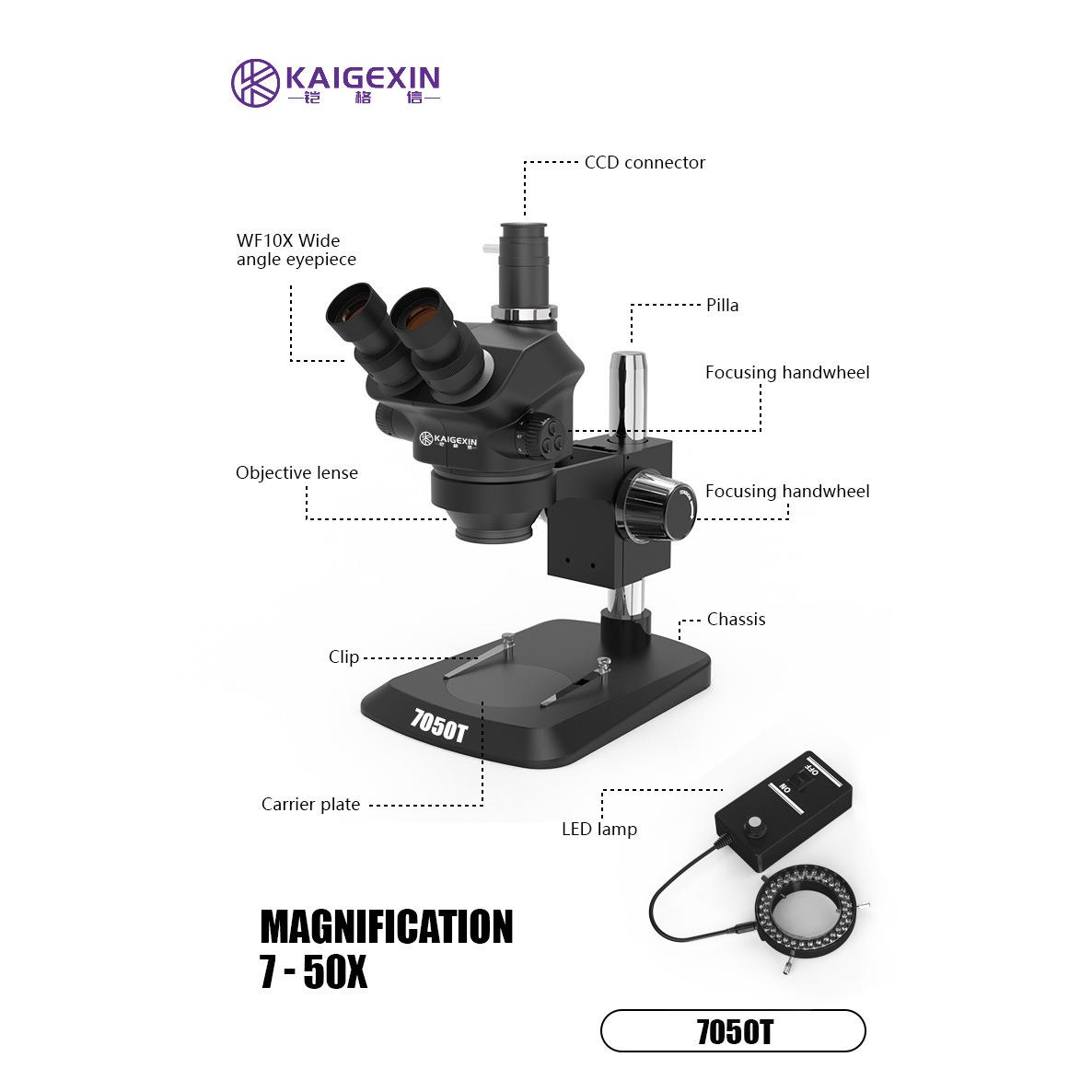 KAIGEXIN
—铠 格 信—

CCD connector

WF10X Wide angle eyepiece

Pilla

Focusing handwheel

KAIGEXIN

Objective lense

Focusing handwheel

Chassis

Clip

7050T

Carrier plate

LED lamp

OFF
ON

MAGNIFICATION
7 - 50X

7050T