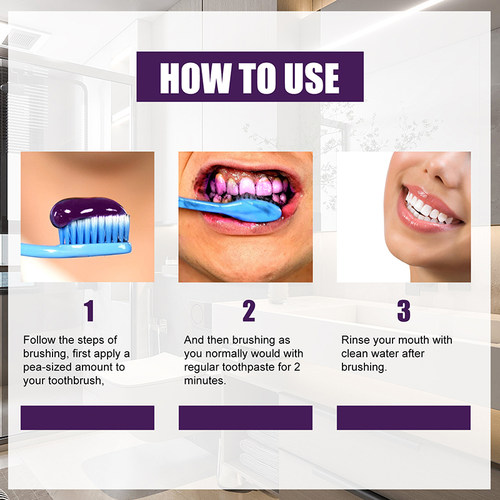 HOW TO USE

1

Follow the steps of brushing, first apply a pea-sized amount to your toothbrush,

2

And then brushing as you normally would with regular toothpaste for 2 minutes.

3

Rinse your mouth with clean water after brushing.