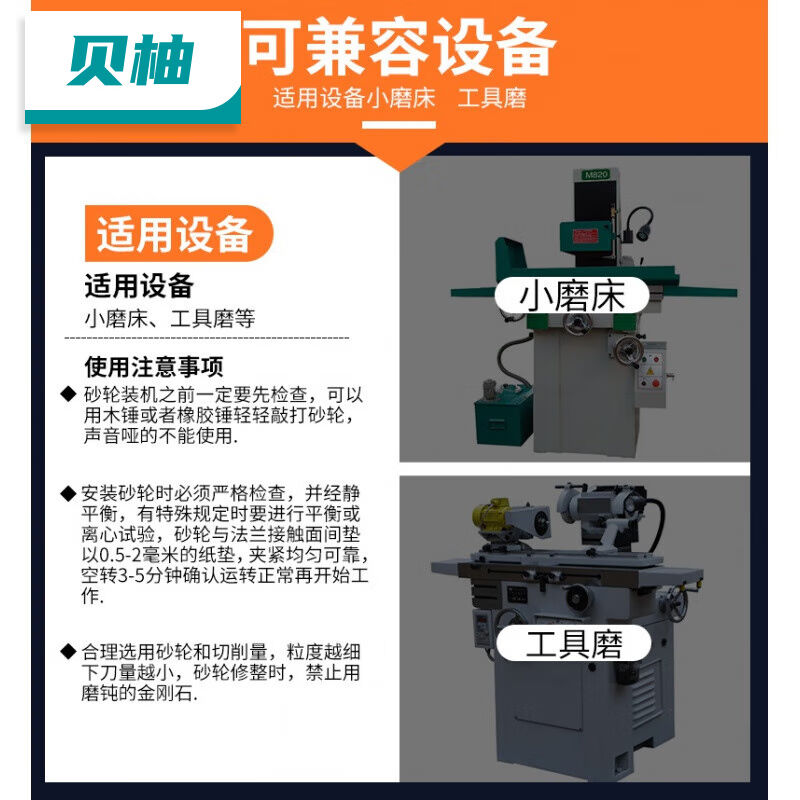 贝柚

可兼容设备

适用设备小磨床 工具磨

适用设备

适用设备

小磨床、工具磨等

使用注意事项

◆ 砂轮装机之前一定要先检查，可以用木锤或者橡胶锤轻轻敲打砂轮，声音哑的不能使用.

◆ 安装砂轮时必须严格检查，并经静平衡，有特殊规定时要进行平衡或离心试验，砂轮与法兰接触面间垫以0.5-2毫米的纸垫，夹紧均匀可靠，空转3-5分钟确认运转正常再开始工作.

◆ 合理选用砂轮和切削量，粒度越细下刀量越小，砂轮修整时，禁止用磨钝的金刚石.

M820

小磨床

工具磨