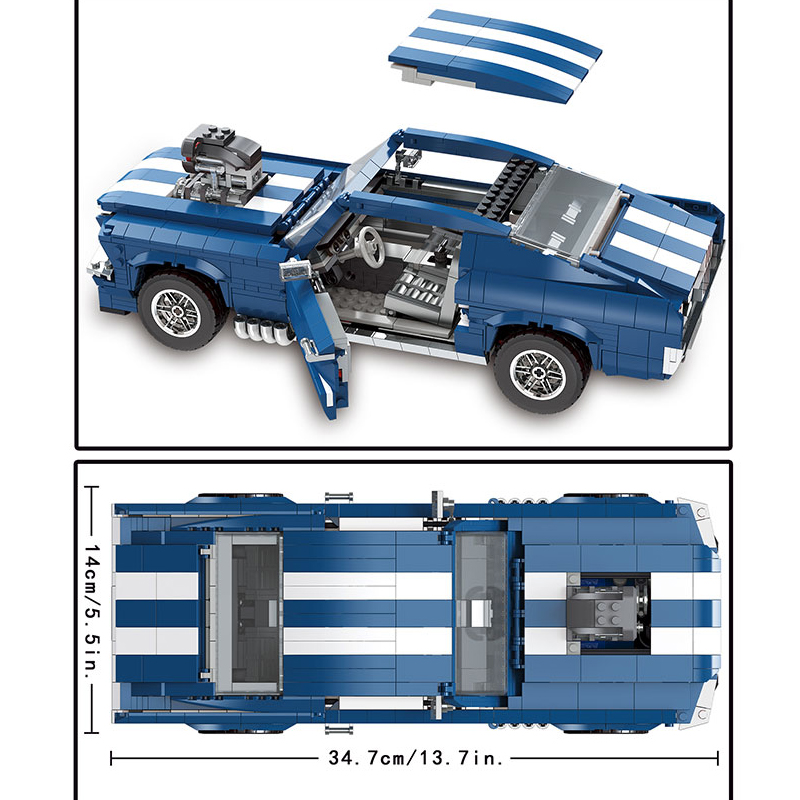 14cm/5.5in.

34.7cm/13.7in.