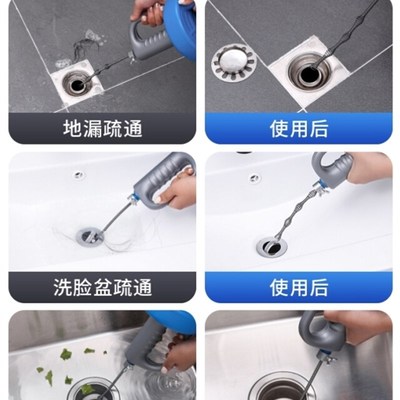 地漏疏通

使用后

洗脸盆疏通

使用后