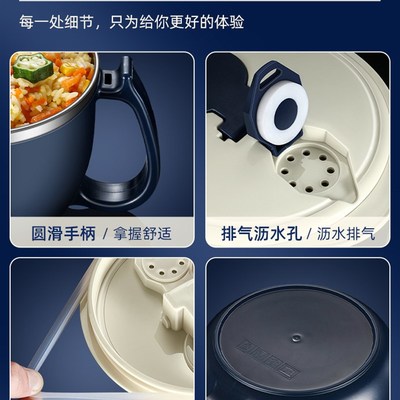 每一处细节，只为给你更好的体验

圆滑手柄 / 拿握舒适

排气沥水孔 / 沥水排气