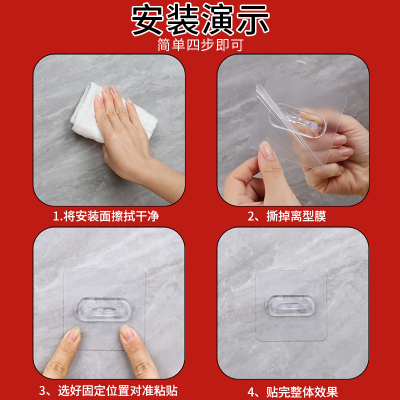 安装演示
简单四步即可

1.将安装面擦拭干净

2、撕掉离型膜

3、选好固定位置对准粘贴

4、贴完整体效果