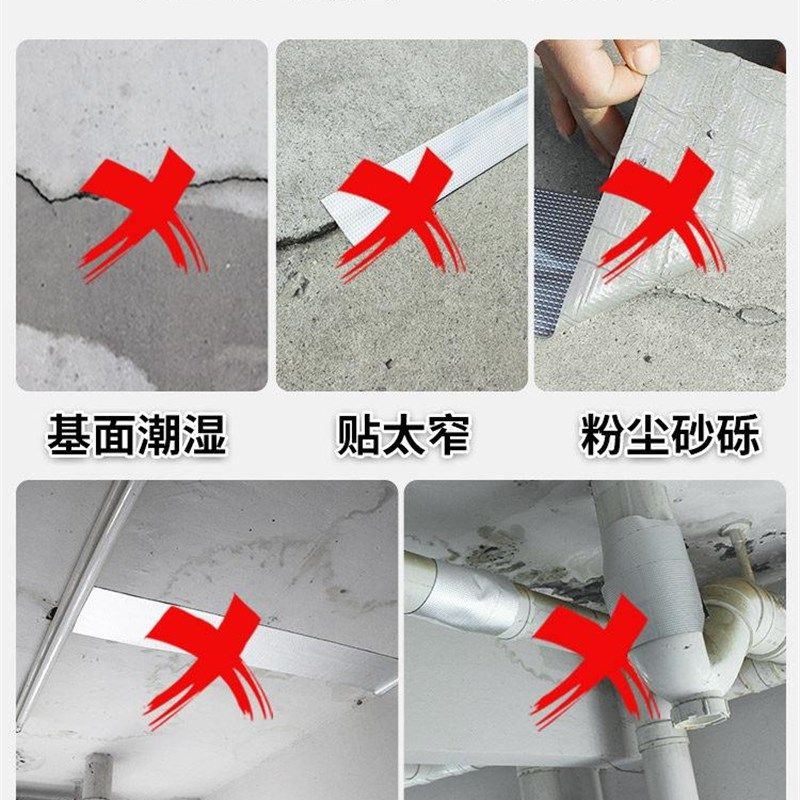 基面潮湿

贴太窄

粉尘砂砾