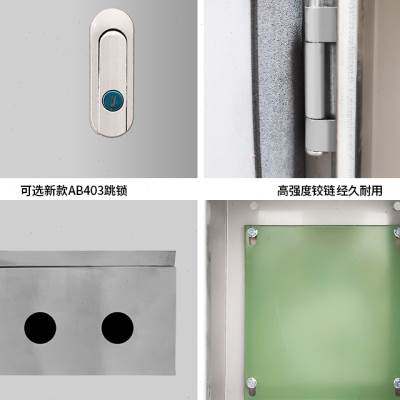 可选新款AB403跳锁

高强度铰链经久耐用