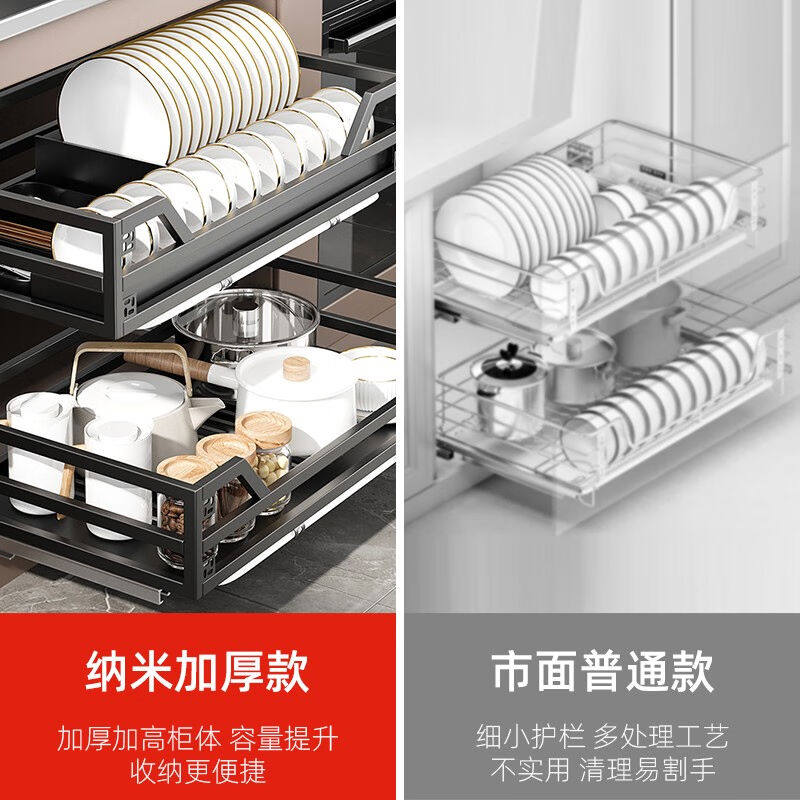 纳米加厚款

加厚加高柜体 容量提升
收纳更便捷

市面普通款

细小护栏 多处理工艺
不实用 清理易割手