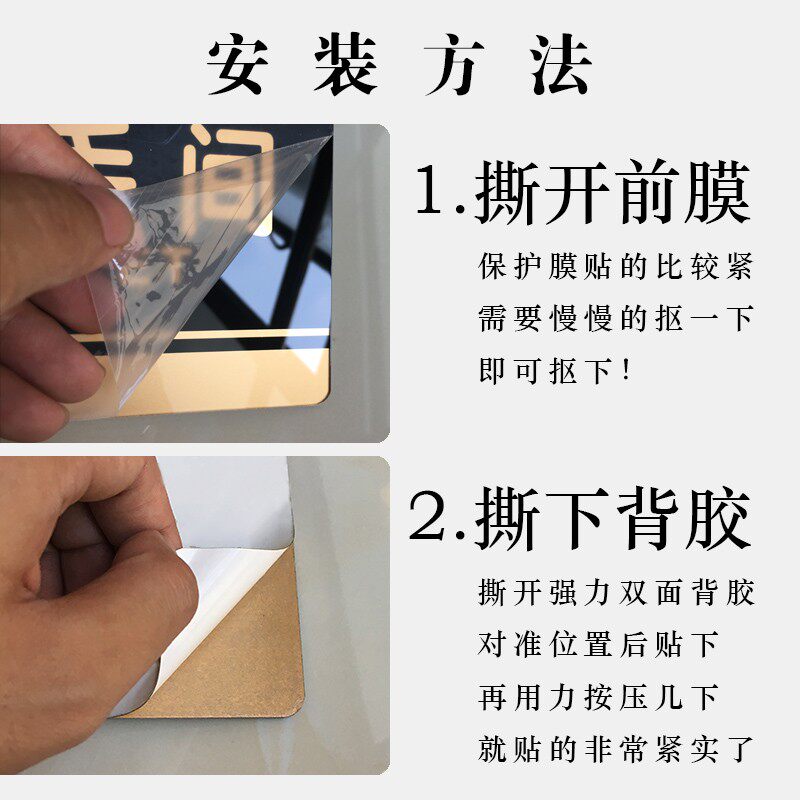 安装方法

1.撕开前膜

保护膜贴的比较紧
需要慢慢的抠一下
即可抠下！

2.撕下背胶

撕开强力双面背胶
对准位置后贴下
再用力按压几下
就贴的非常紧实了