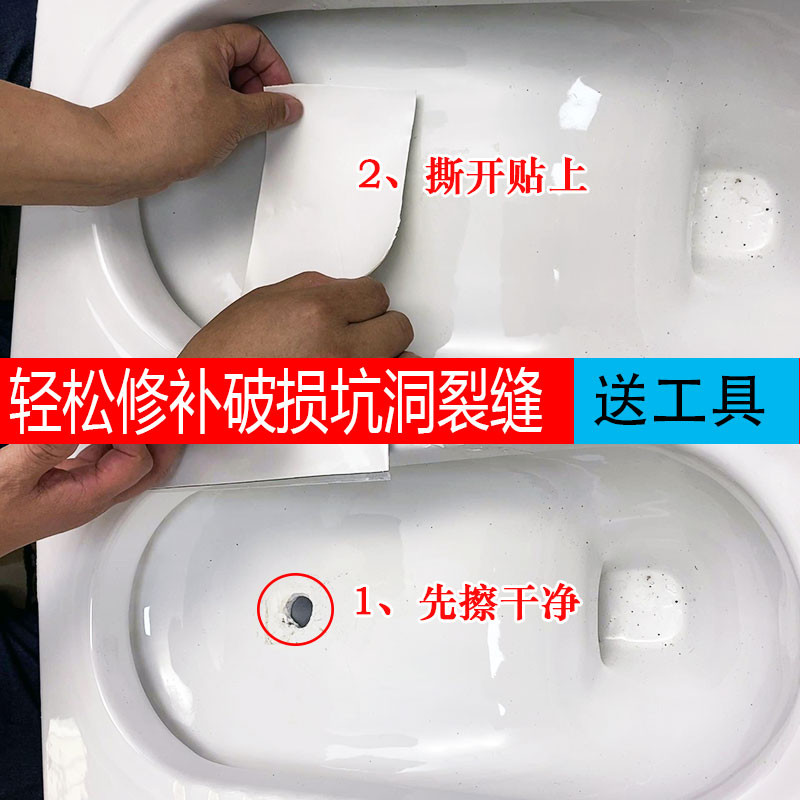 2、撕开贴上

轻松修补破损坑洞裂缝 送工具

1、先擦干净