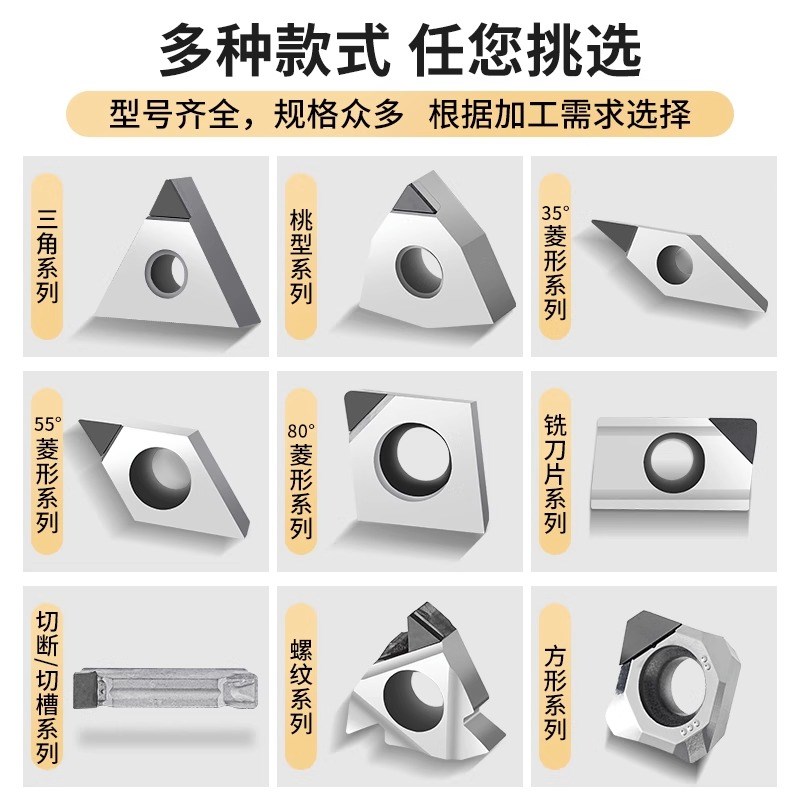 多种款式 任您挑选

型号齐全，规格众多 根据加工需求选择

三角系列

桃型系列

35° 菱形系列

55° 菱形系列

80° 菱形系列

铣刀片系列

切断/切槽系列

螺纹系列

方形系列