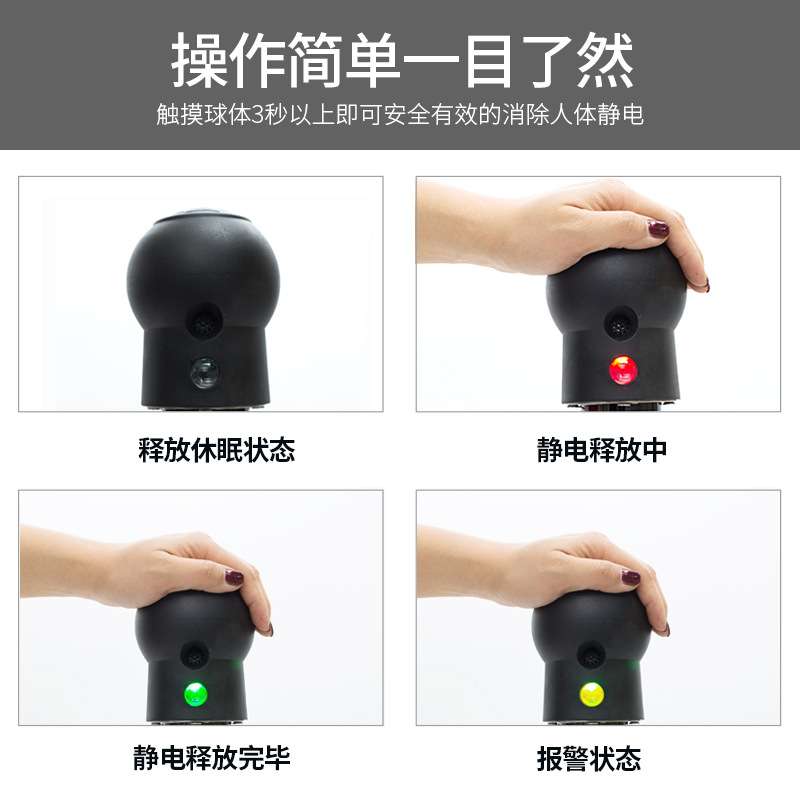 操作简单一目了然

触摸球体3秒以上即可安全有效的消除人体静电

释放休眠状态

静电释放中

静电释放完毕

报警状态