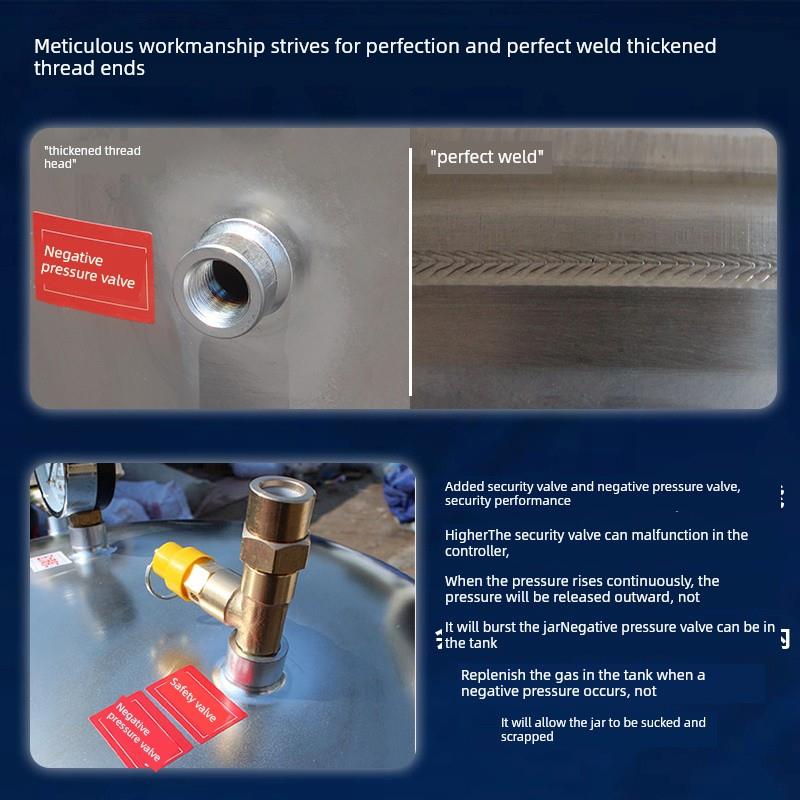 Meticulous workmanship strives for perfection and perfect weld thickened thread ends

"thickened thread head"

Negative pressure valve

"perfect weld"

Safety valve

Negative pressure valve

Added security valve and negative pressure valve, security performance

HigherThe security valve can malfunction in the controller,

When the pressure rises continuously, the pressure will be released outward, not

It will burst the jarNegative pressure valve can be in the tank

Replenish the gas in the tank when a negative pressure occurs, not

It will allow the jar to be sucked and scrapped