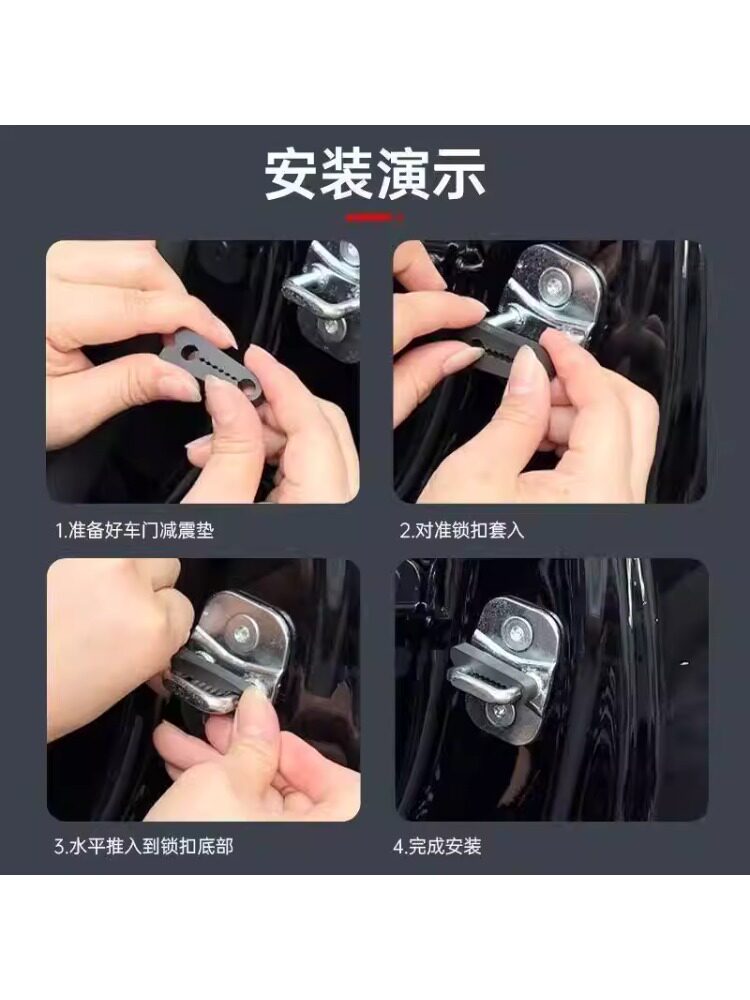 安装演示

1.准备好车门减震垫

2.对准锁扣套入

3.水平推入到锁扣底部

4.完成安装