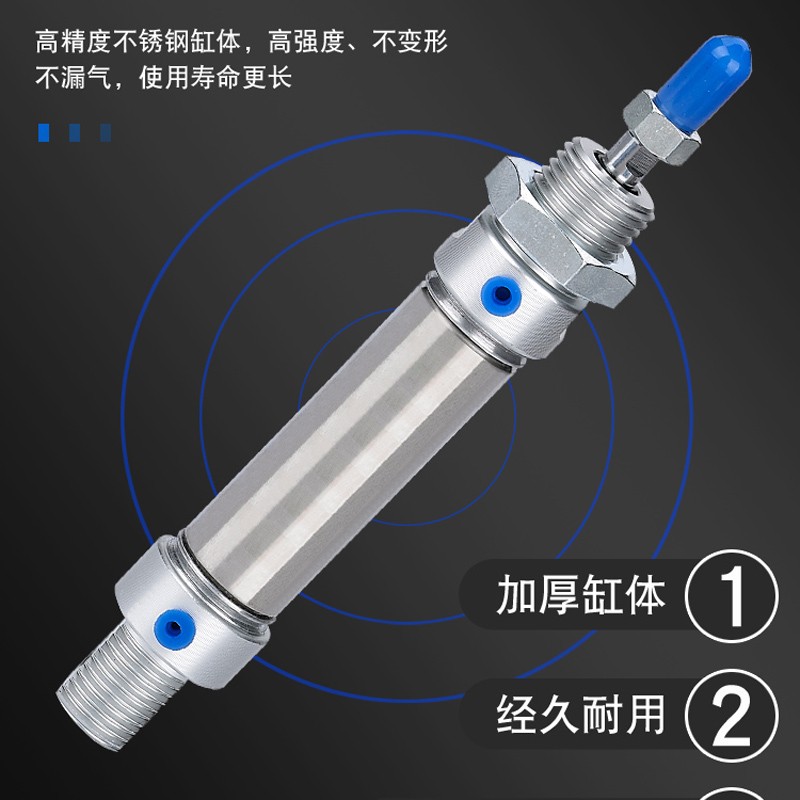 高精度不锈钢缸体，高强度、不变形
不漏气，使用寿命更长

加厚缸体 1

经久耐用 2