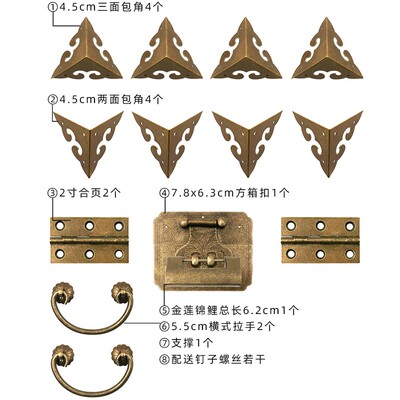 ①4.5cm三面包角4个

②4.5cm两面包角4个

③2寸合页2个

④7.8x6.3cm方箱扣1个

⑤金莲锦鲤总长6.2cm1个

⑥5.5cm横式拉手2个

⑦支撑1个

⑧配送钉子螺丝若干