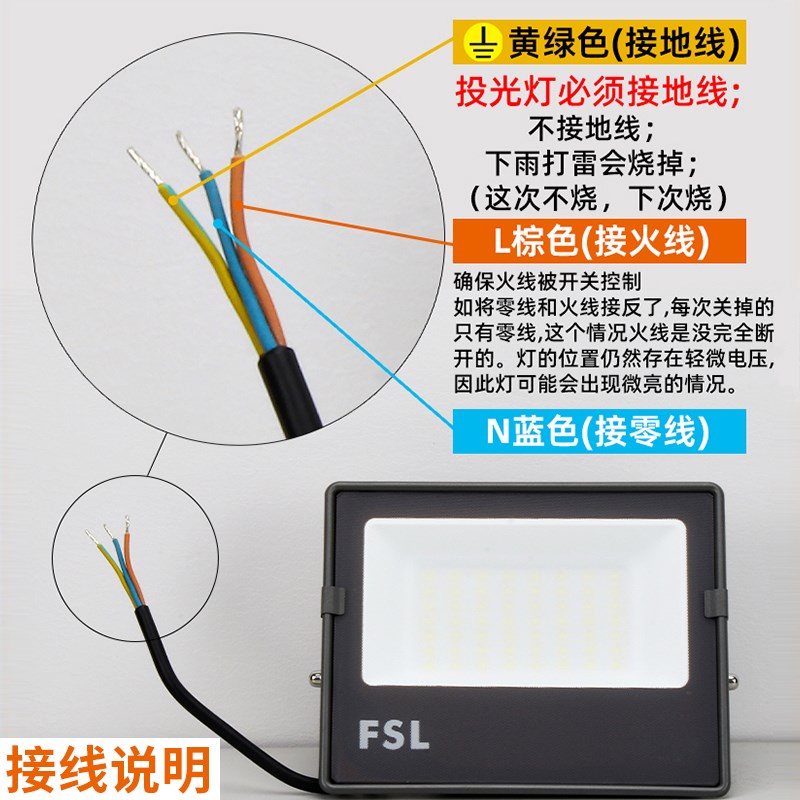 黄绿色(接地线)

投光灯必须接地线;
不接地线;
下雨打雷会烧掉;
(这次不烧，下次烧)

L棕色(接火线)

确保火线被开关控制
如将零线和火线接反了,每次关掉的只有零线,这个情况火线是没完全断开的。灯的位置仍然存在轻微电压,因此灯可能会出现微亮的情况。

N蓝色(接零线)

FSL

接线说明