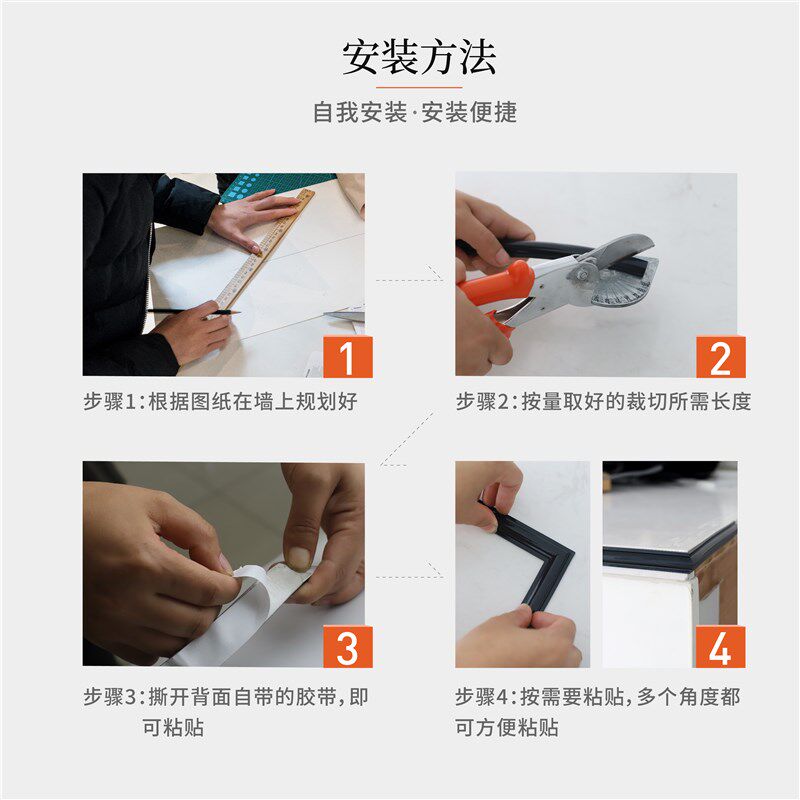 安装方法

自我安装·安装便捷

1

步骤1:根据图纸在墙上规划好

2

步骤2:按量取好的裁切所需长度

3

步骤3:撕开背面自带的胶带,即可粘贴

4

步骤4:按需要粘贴,多个角度都可方便粘贴