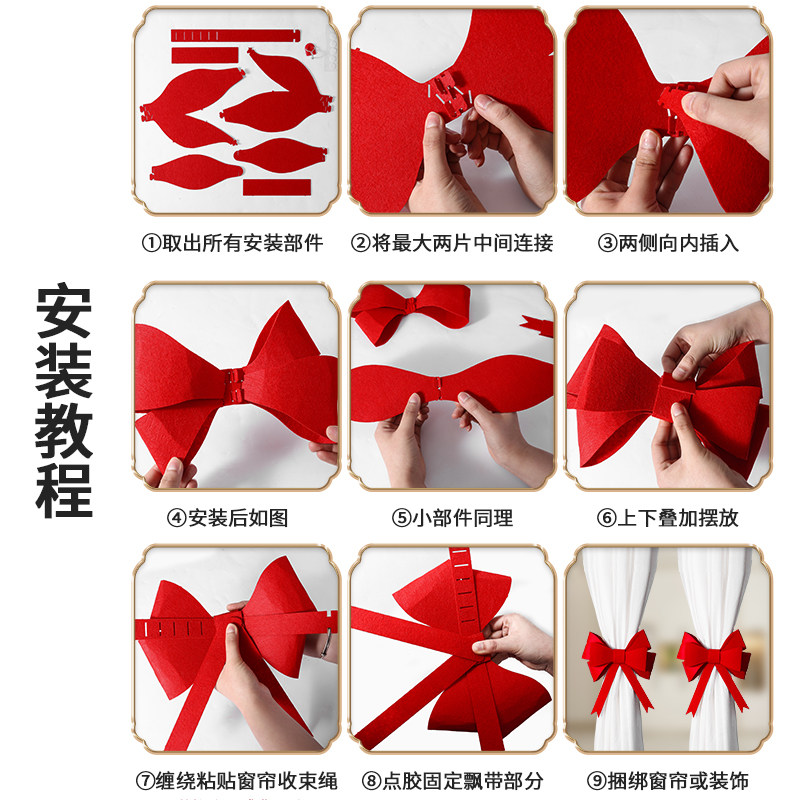 安装教程

①取出所有安装部件

②将最大两片中间连接

③两侧向内插入

④安装后如图

⑤小部件同理

⑥上下叠加摆放

⑦缠绕粘贴窗帘收束绳

⑧点胶固定飘带部分

⑨捆绑窗帘或装饰