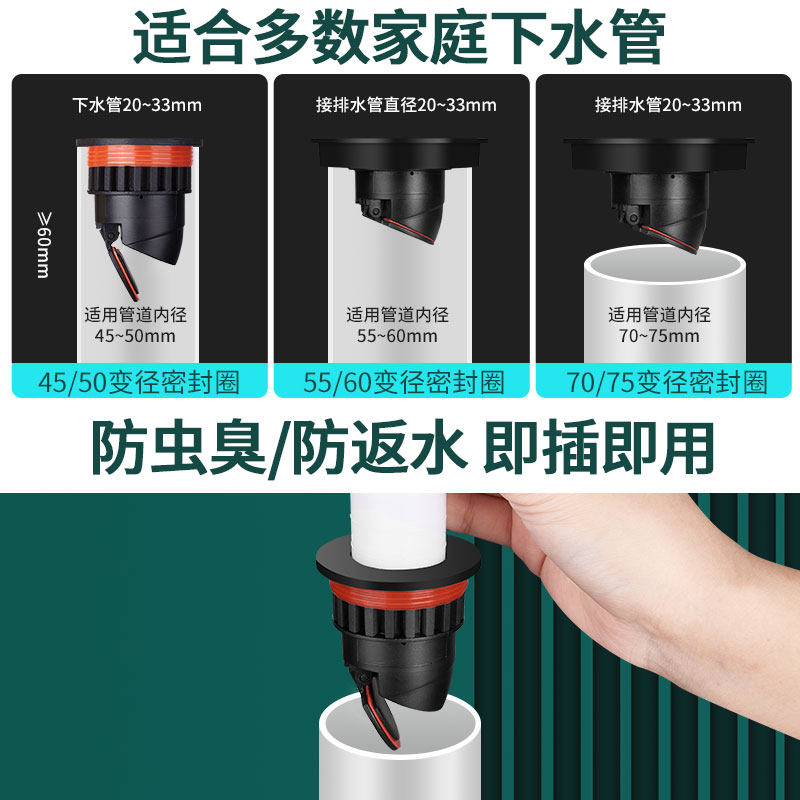 适合多数家庭下水管

下水管20~33mm

≥60mm

适用管道内径
45~50mm

45/50变径密封圈

接排水管直径20~33mm

适用管道内径
55~60mm

55/60变径密封圈

接排水管20~33mm

适用管道内径
70~75mm

70/75变径密封圈

防虫臭/防返水 即插即用