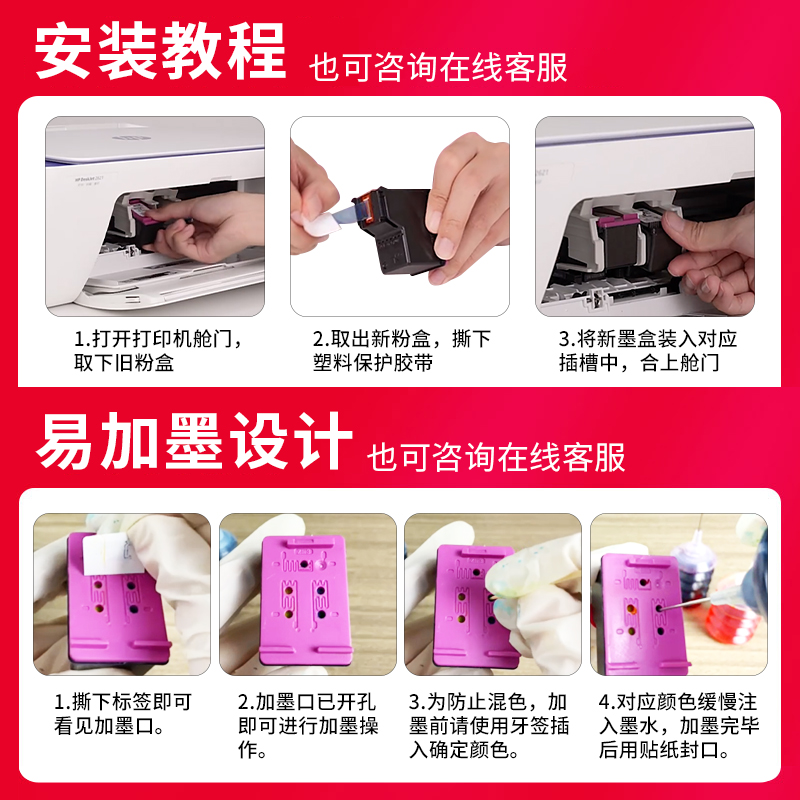 安装教程 也可咨询在线客服

1.打开打印机舱门，取下旧粉盒

2.取出新粉盒，撕下塑料保护胶带

3.将新墨盒装入对应插槽中，合上舱门

易加墨设计 也可咨询在线客服

1.撕下标签即可看见加墨口。

2.加墨口已开孔即可进行加墨操作。

3.为防止混色，加墨前请使用牙签插入确定颜色。

4.对应颜色缓慢注入墨水，加墨完毕后用贴纸封口。