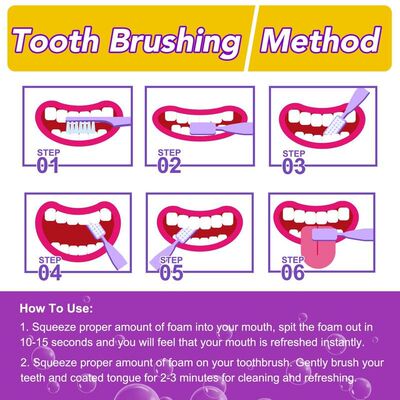 Tooth Brushing Method

STEP 01

STEP 02

STEP 03

STEP 04

STEP 05

STEP 06

How To Use:

1. Squeeze proper amount of foam into your mouth, spit the foam out in 10-15 seconds and you will feel that your mouth is refreshed instantly.

2. Squeeze proper amount of foam on your toothbrush. Gently brush your teeth and coated tongue for 2-3 minutes for cleaning and refreshing.