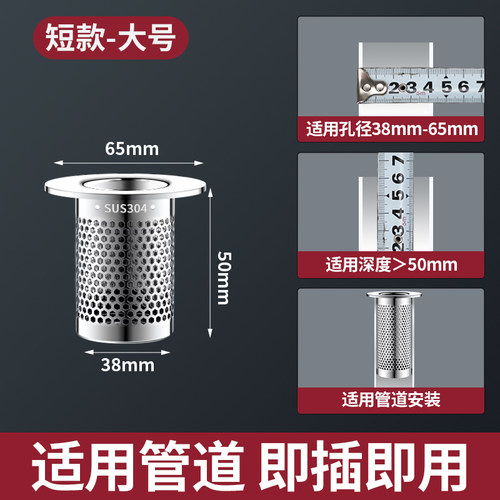 短款-大号

65mm

SUS304

50mm

38mm

2 3 4 5 6 7

适用孔径38mm-65mm

2 3 4 5 6 7

适用深度＞50mm

适用管道安装

适用管道 即插即用