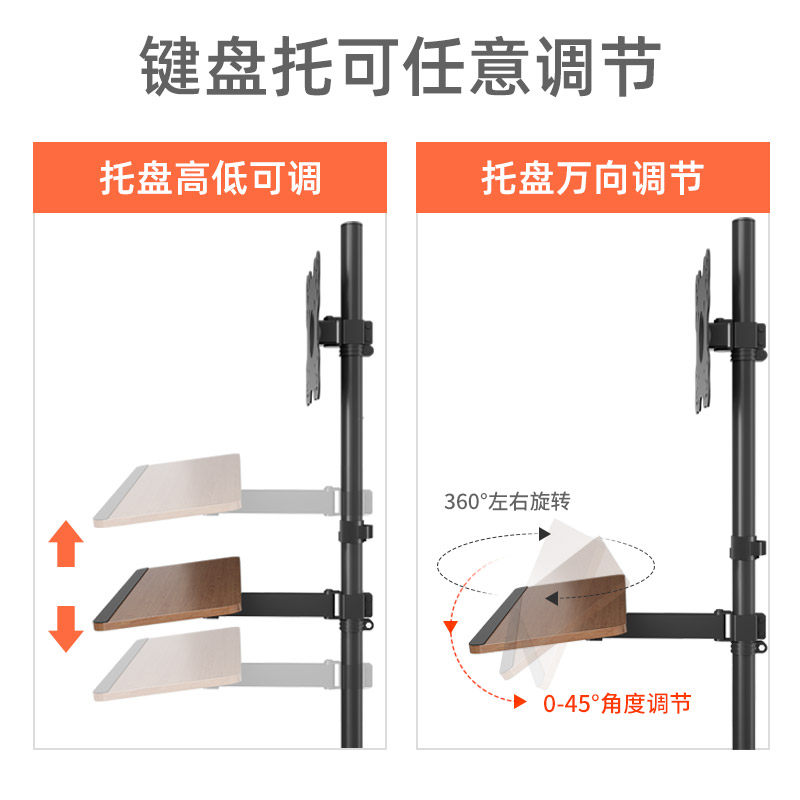 键盘托可任意调节

托盘高低可调

托盘万向调节

360°左右旋转

0-45°角度调节