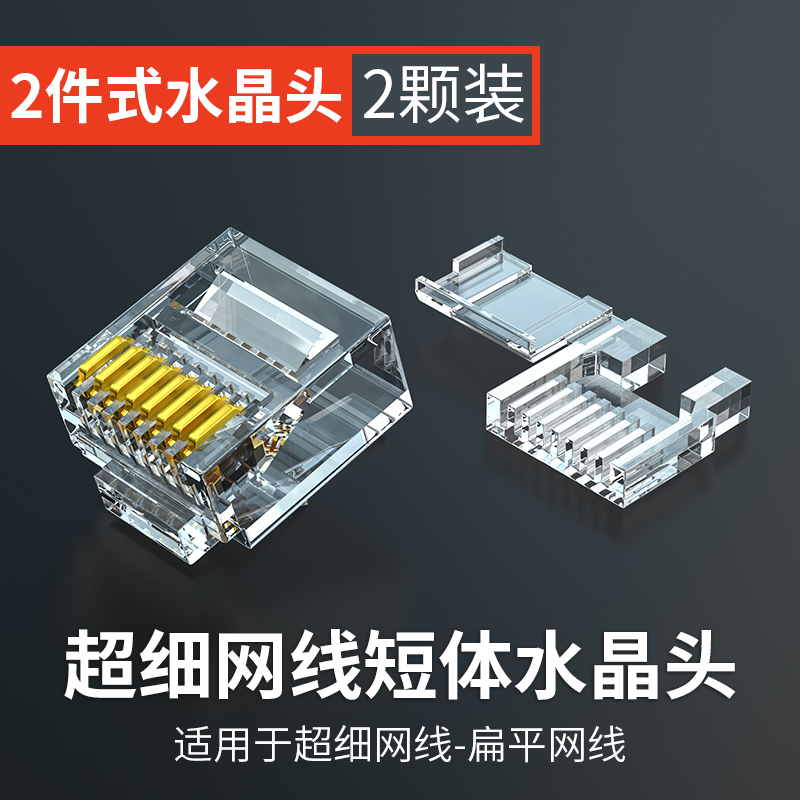 2件式水晶头 2颗装

超细网线短体水晶头

适用于超细网线-扁平网线