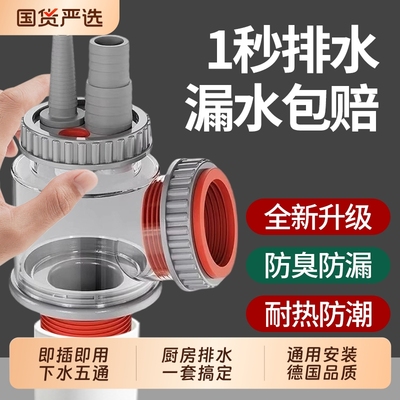 国货严选

1秒排水
漏水包赔

全新升级

防臭防漏

耐热防潮

即插即用
下水五通

厨房排水
一套搞定

通用安装
德国品质