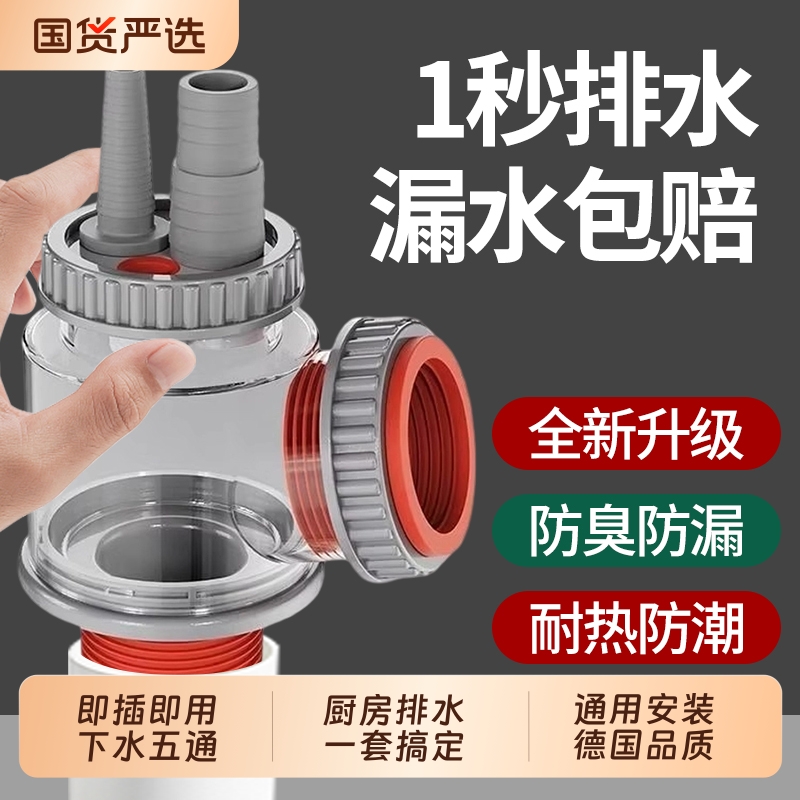 国货严选

1秒排水
漏水包赔

全新升级

防臭防漏

耐热防潮

即插即用
下水五通

厨房排水
一套搞定

通用安装
德国品质