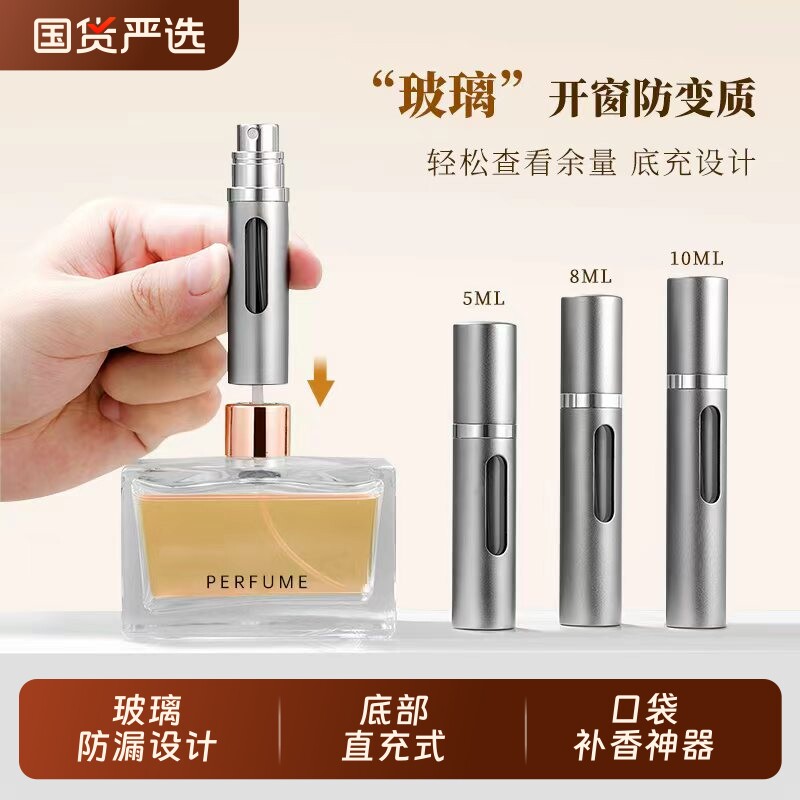 国货严选

“玻璃”开窗防变质

轻松查看余量 底充设计

5ML

8ML

10ML

PERFUME

玻璃
防漏设计

底部
直充式

口袋
补香神器