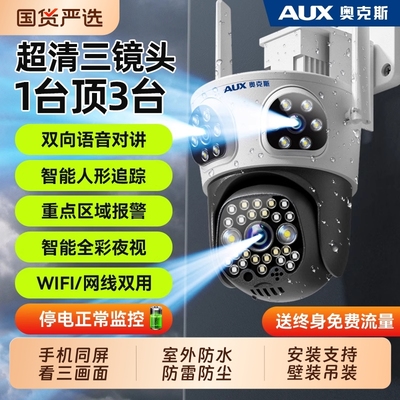 国货严选

AUX 奥克斯

超清三镜头
1台顶3台

AUX 奥克斯

双向语音对讲

智能人形追踪

重点区域报警

智能全彩夜视

WIFI/网线双用

停电正常监控

送终身免费流量

手机同屏
看三画面

室外防水
防雷防尘

安装支持
壁装吊装