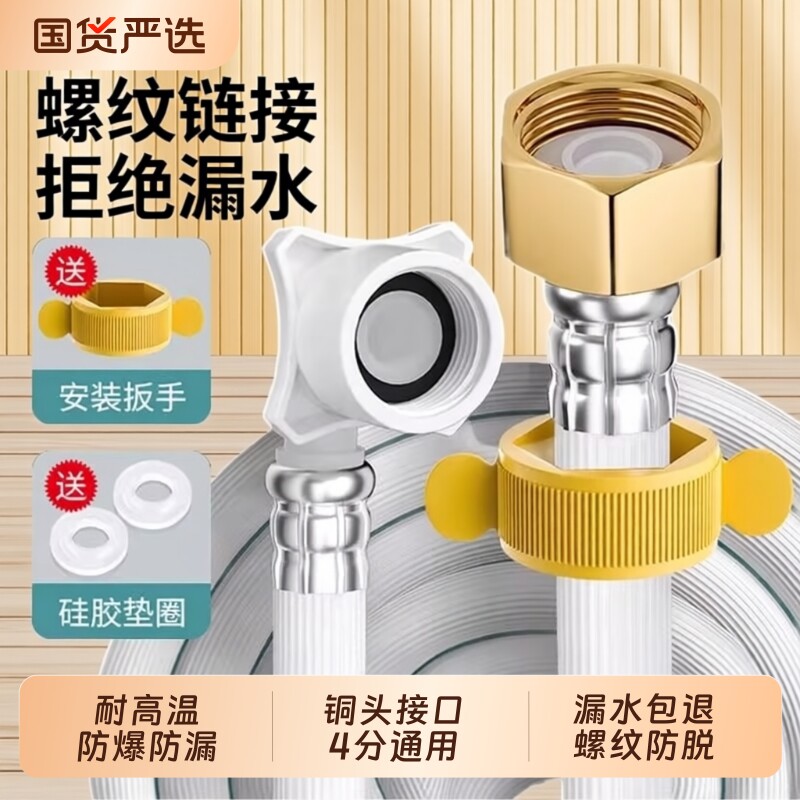 国货严选

螺纹链接
拒绝漏水

送
安装扳手

送
硅胶垫圈

耐高温
防爆防漏

铜头接口
4分通用

漏水包退
螺纹防脱