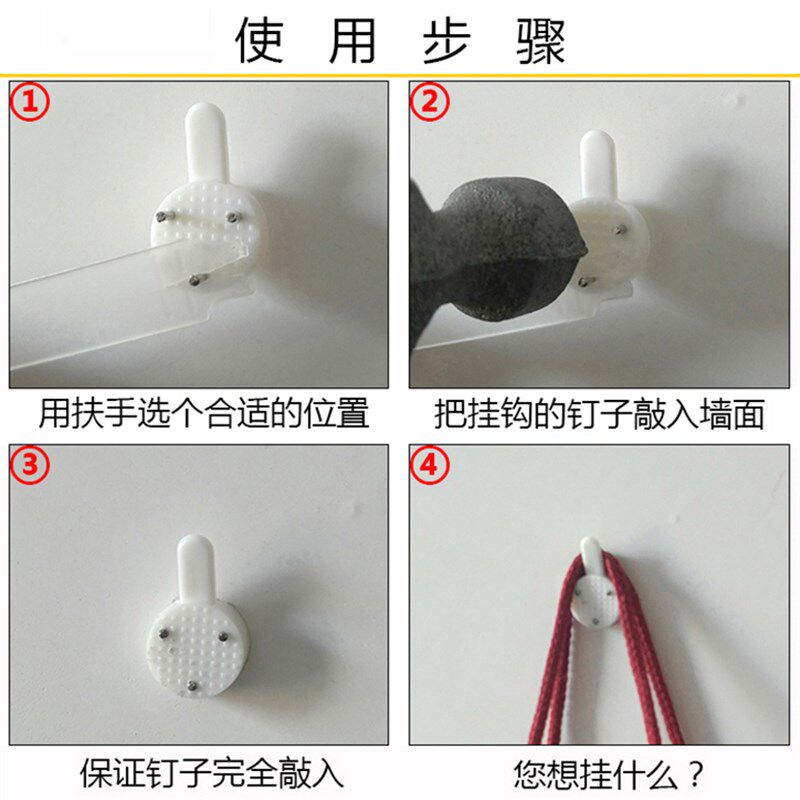 使用步骤

①

用扶手选个合适的位置

②

把挂钩的钉子敲入墙面

③

保证钉子完全敲入

④

您想挂什么？