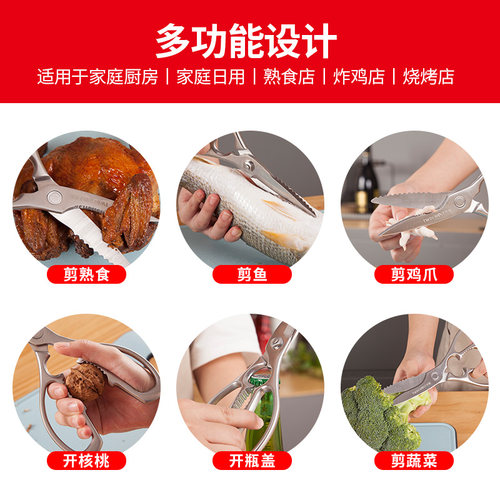 多功能设计

适用于家庭厨房 | 家庭日用 | 熟食店 | 炸鸡店 | 烧烤店

剪熟食

剪鱼

剪鸡爪

开核桃

开瓶盖

剪蔬菜