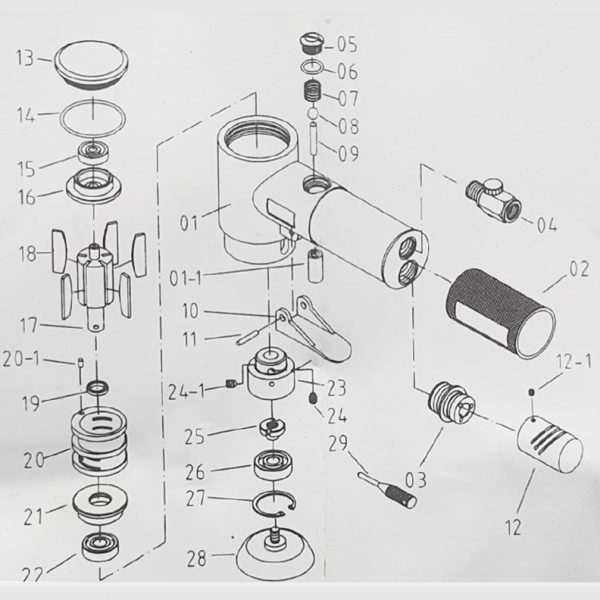 13
14
15
16
18
17
20-1
19
20
21
22
05
06
07
08
09
01
01-1
10
11
24-1
23
24
25
26
27
28
29
04
02
12-1
03
12