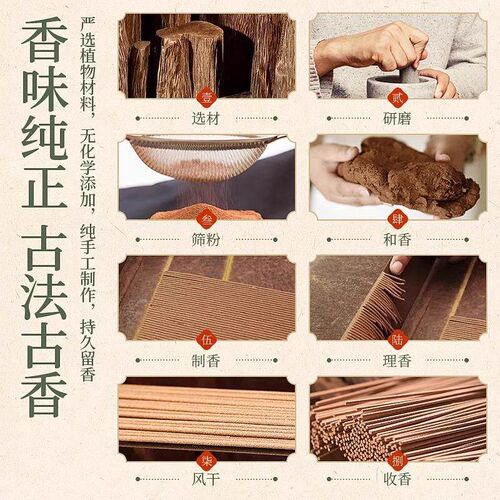 香味纯正 古法古香

严选植物材料，无化学添加，纯手工制作，持久留香

壹
选材

贰
研磨

叁
筛粉

肆
和香

伍
制香

陆
理香

柒
风干

捌
收香