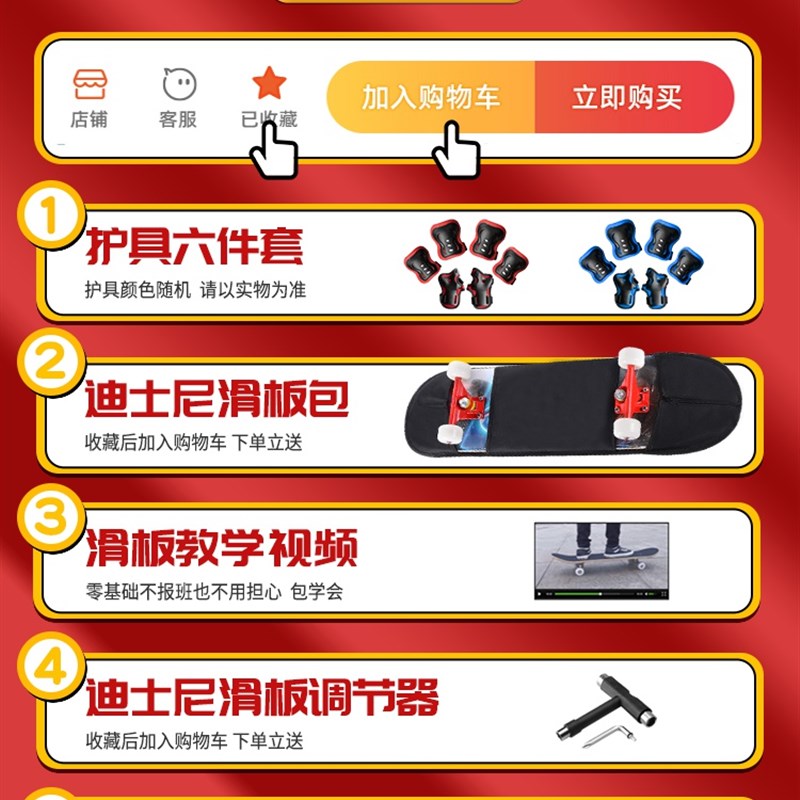 店铺 客服 已收藏 加入购物车 立即购买

1 护具六件套
护具颜色随机 请以实物为准

2 迪士尼滑板包
收藏后加入购物车 下单立送

3 滑板教学视频
零基础不报班也不用担心 包学会

4 迪士尼滑板调节器
收藏后加入购物车 下单立送