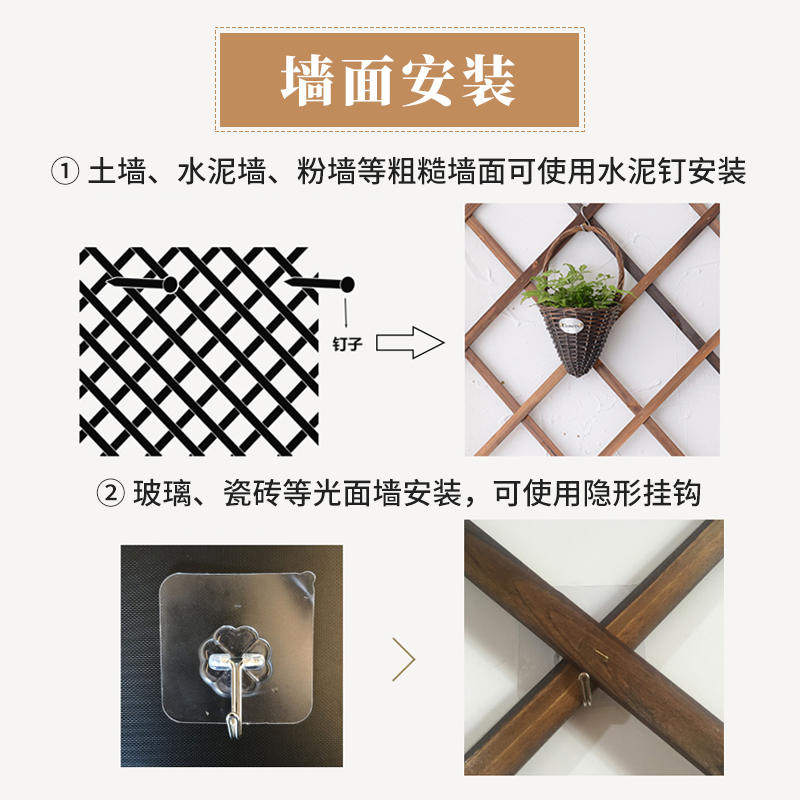 墙面安装

① 土墙、水泥墙、粉墙等粗糙墙面可使用水泥钉安装

钉子

② 玻璃、瓷砖等光面墙安装，可使用隐形挂钩