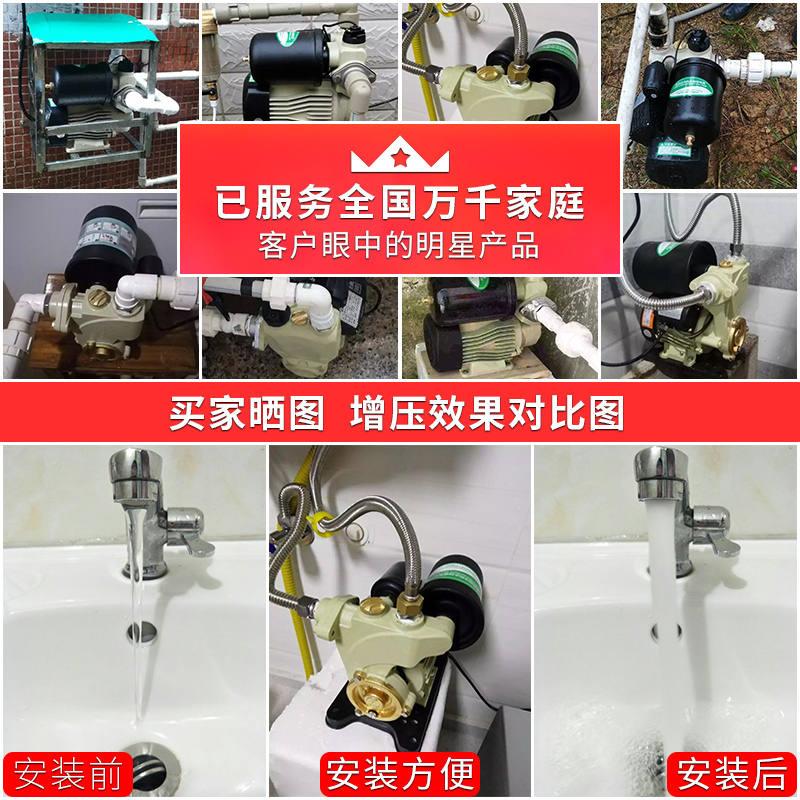 已服务全国万千家庭
客户眼中的明星产品

买家晒图 增压效果对比图

安装前

安装方便

安装后