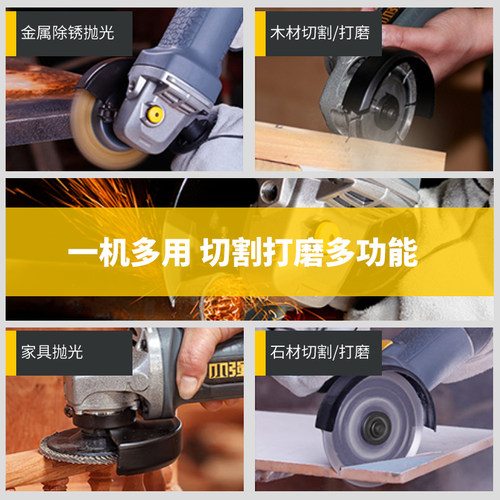 金属除锈抛光

木材切割/打磨

一机多用 切割打磨多功能

家具抛光

加强

石材切割/打磨