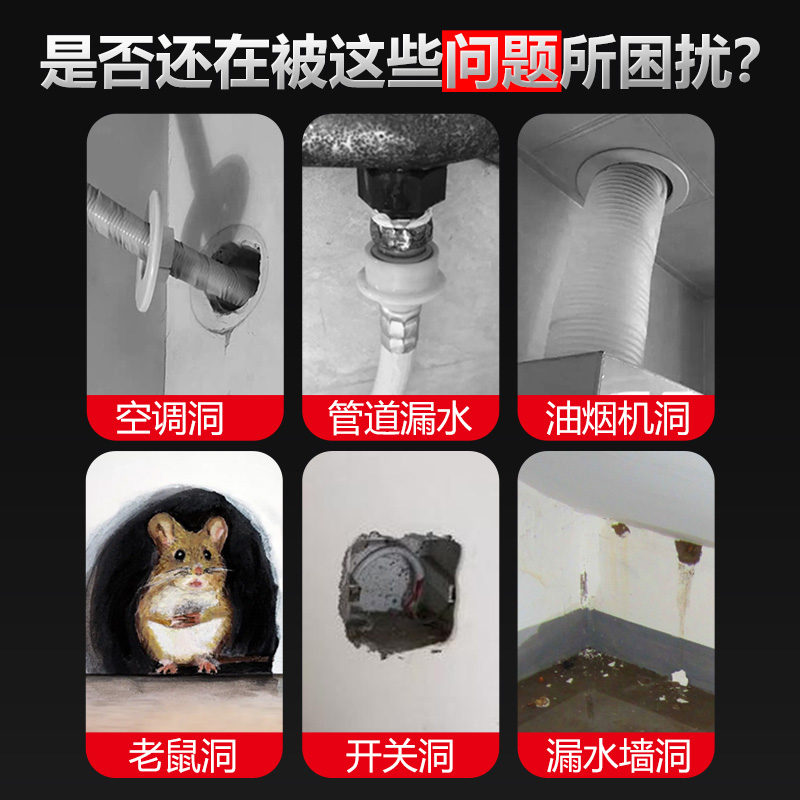 是否还在被这些问题所困扰?

空调洞

管道漏水

油烟机洞

老鼠洞

开关洞

漏水墙洞