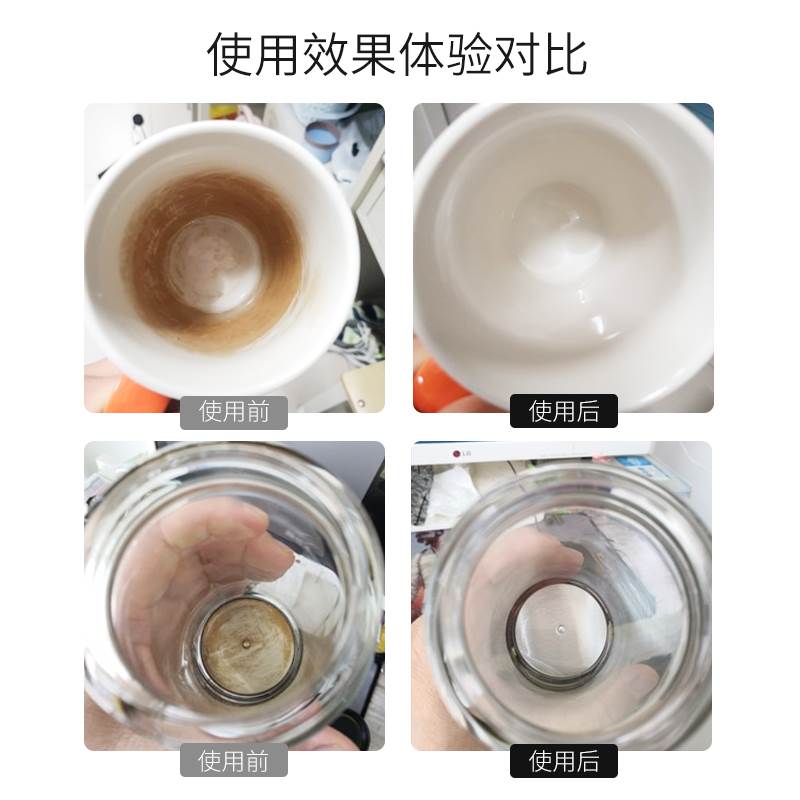 使用效果体验对比

使用前

使用后

LG

使用前

使用后