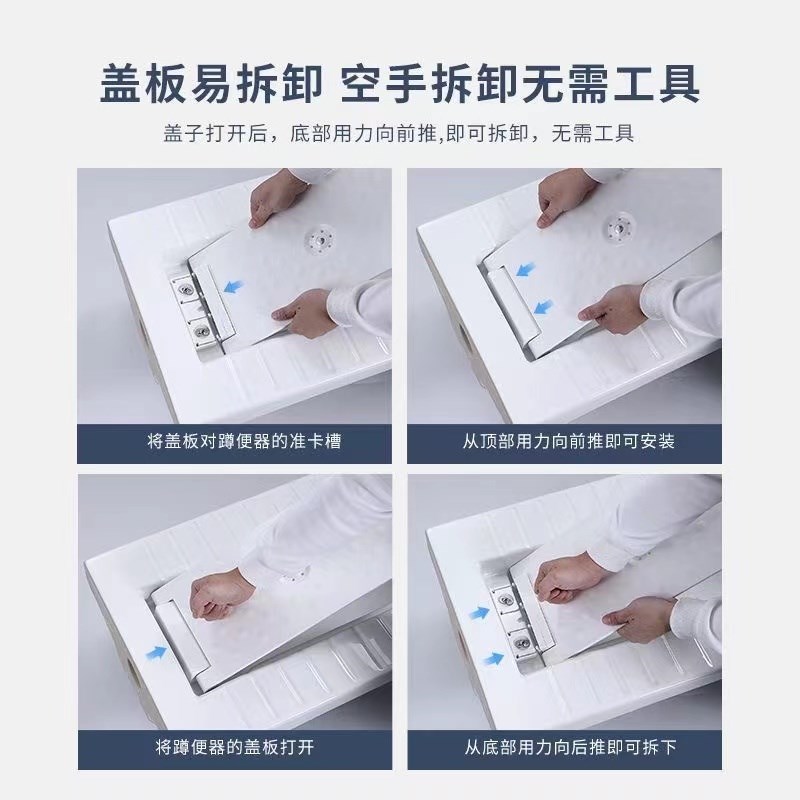 盖板易拆卸 空手拆卸无需工具

盖子打开后，底部用力向前推,即可拆卸，无需工具

将盖板对蹲便器的准卡槽

从顶部用力向前推即可安装

将蹲便器的盖板打开

从底部用力向后推即可拆下