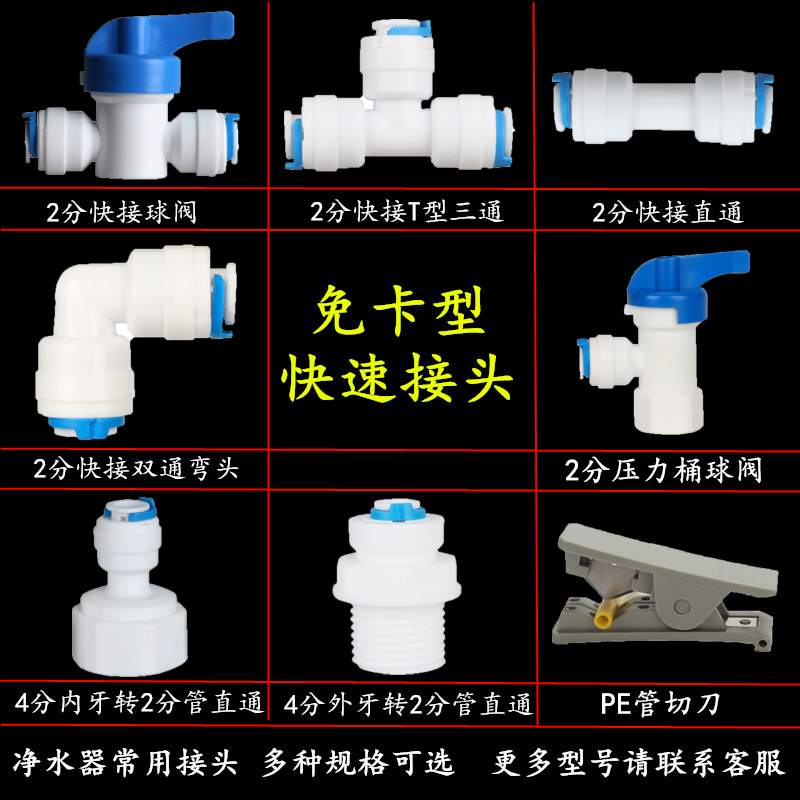 2分快接球阀

2分快接T型三通

2分快接直通

免卡型
快速接头

2分快接双通弯头

2分压力桶球阀

4分内牙转2分管直通

4分外牙转2分管直通

PE管切刀

净水器常用接头 多种规格可选 更多型号请联系客服