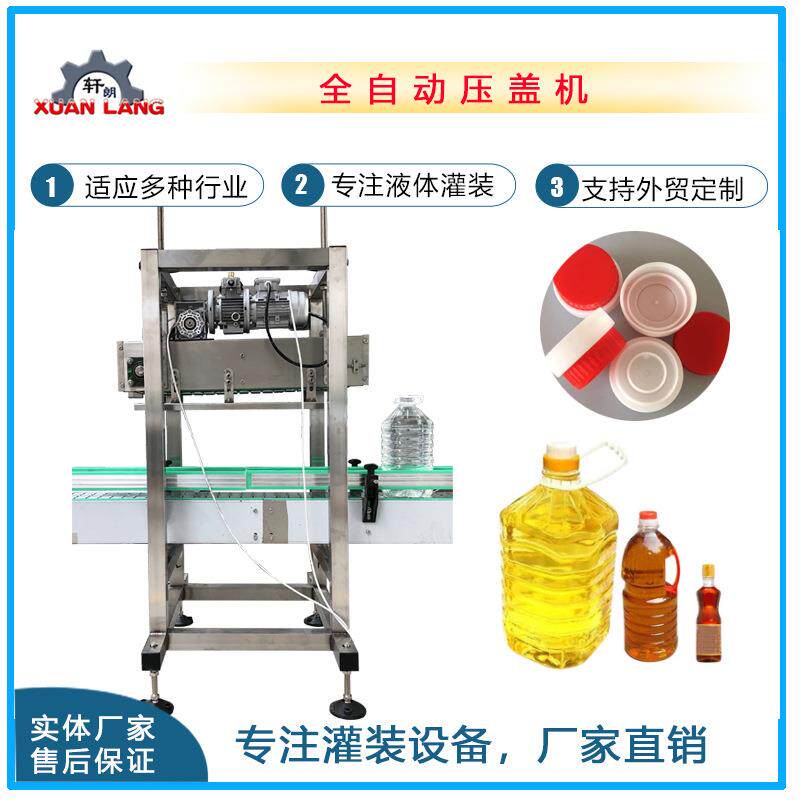 轩朗
XUAN LANG

全自动压盖机

1 适应多种行业

2 专注液体灌装

3 支持外贸定制

实体厂家
售后保证

专注灌装设备，厂家直销