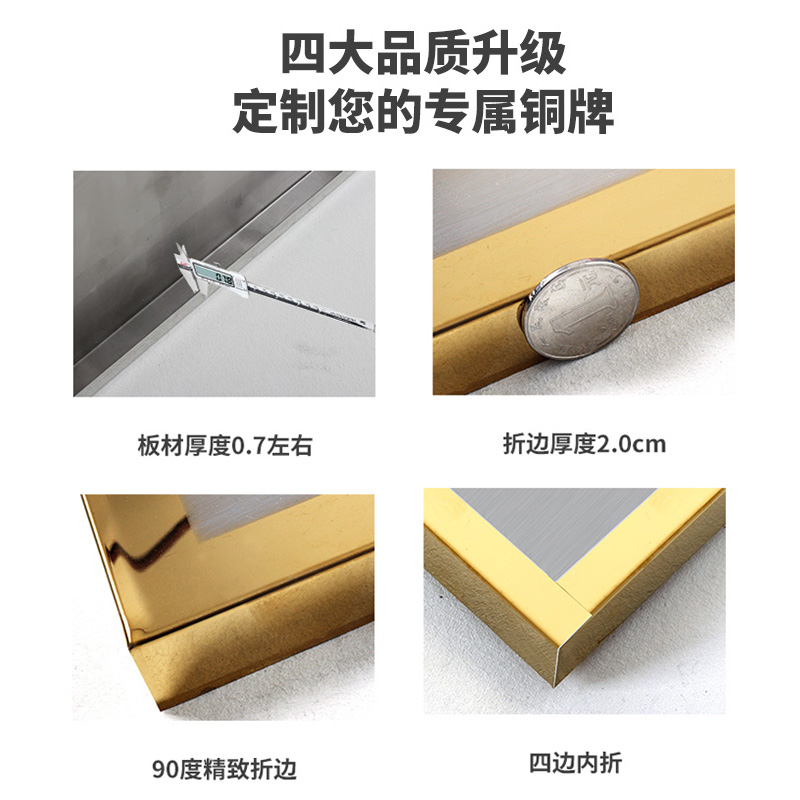 四大品质升级
定制您的专属铜牌

板材厚度0.7左右

折边厚度2.0cm

90度精致折边

四边内折