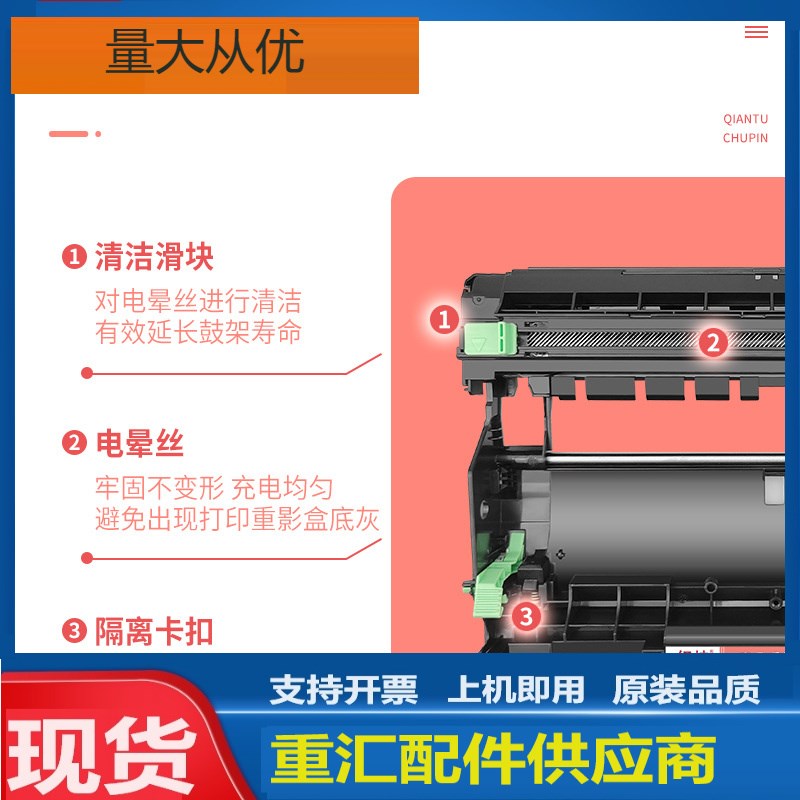 量大从优

QIANTU
CHUPIN

1 清洁滑块
对电晕丝进行清洁
有效延长鼓架寿命

2 电晕丝
牢固不变形 充电均匀
避免出现打印重影盒底灰

3 隔离卡扣

1
2
3

支持开票 上机即用 原装品质

现货

重汇配件供应商