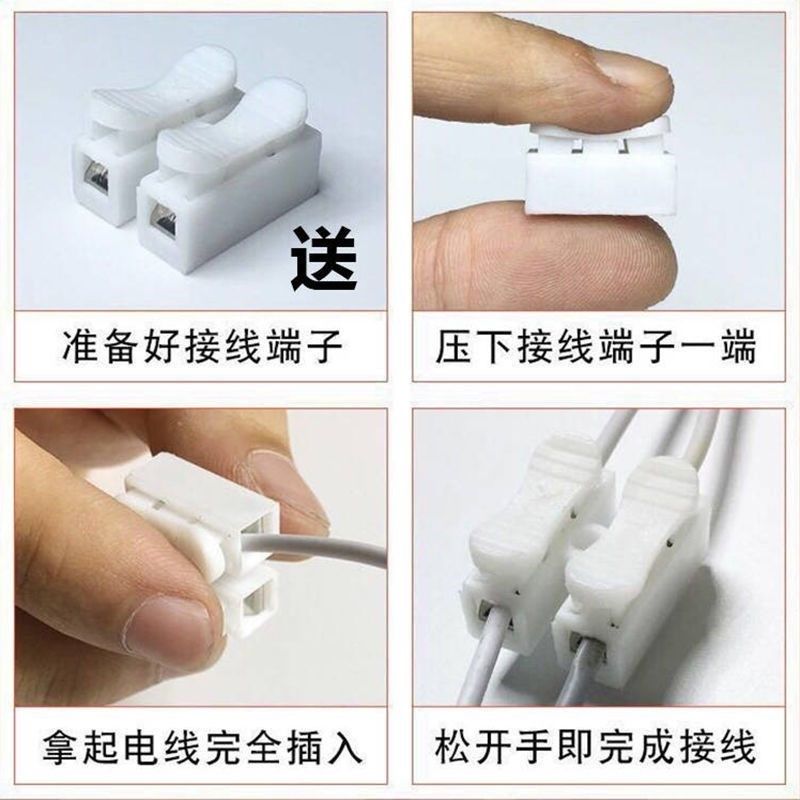 送

准备好接线端子

压下接线端子一端

拿起电线完全插入

松开手即完成接线