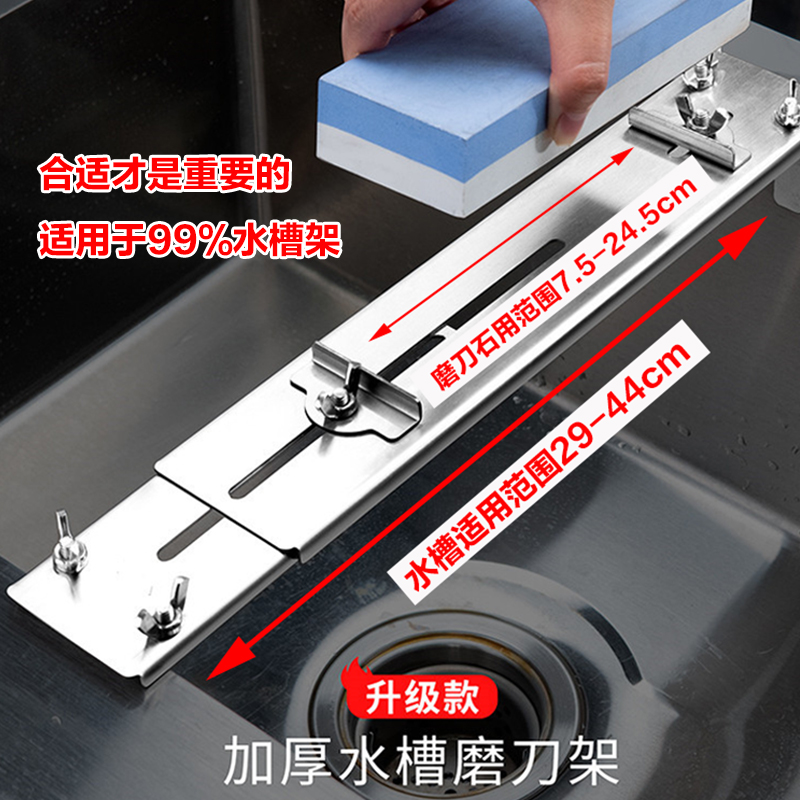 合适才是重要的

适用于99%水槽架

磨刀石用范围7.5-24.5cm

水槽适用范围29-44cm

升级款

加厚水槽磨刀架