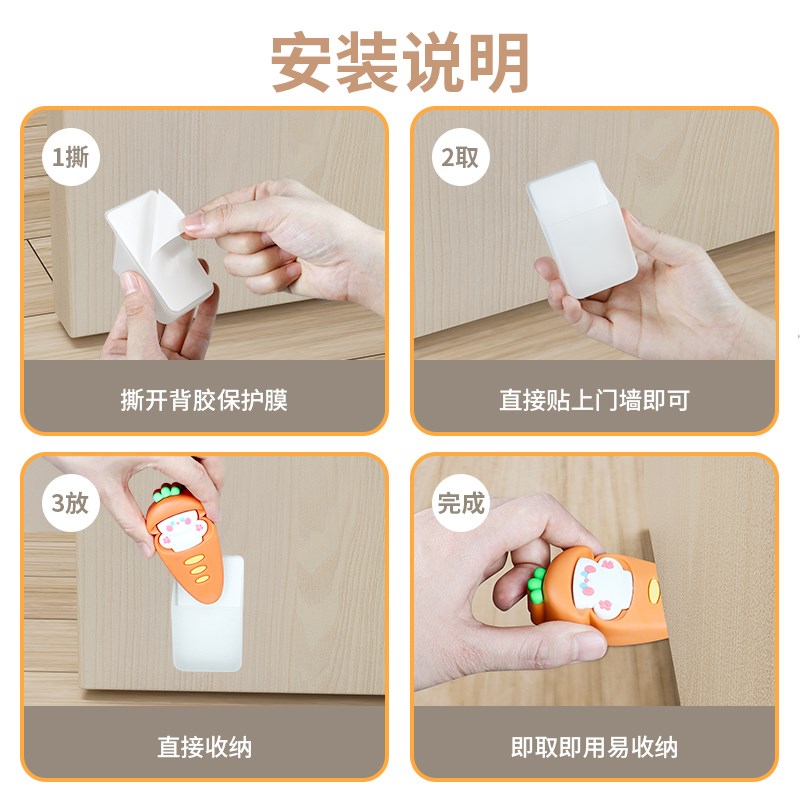 安装说明

1撕

撕开背胶保护膜

2取

直接贴上门墙即可

3放

直接收纳

完成

即取即用易收纳